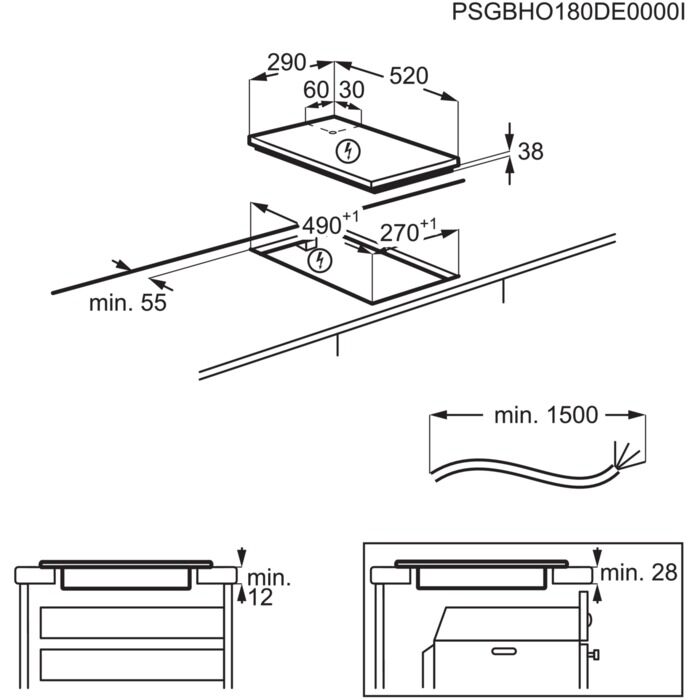 PSGBHO180DE0000I

290

520

60

30

38

$490^{+1}$

$270^{+1}$

min. 55

min. 1500

min.
12

min. 28