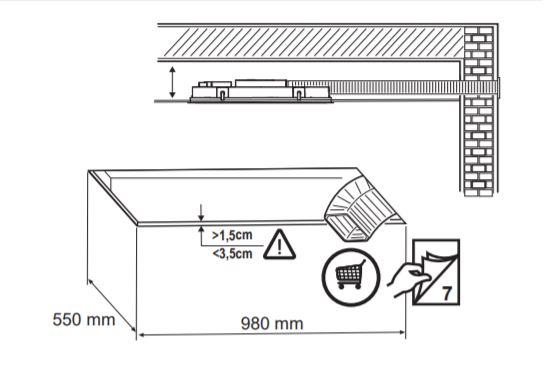 >1,5cm
<3,5cm

7

550 mm
980 mm