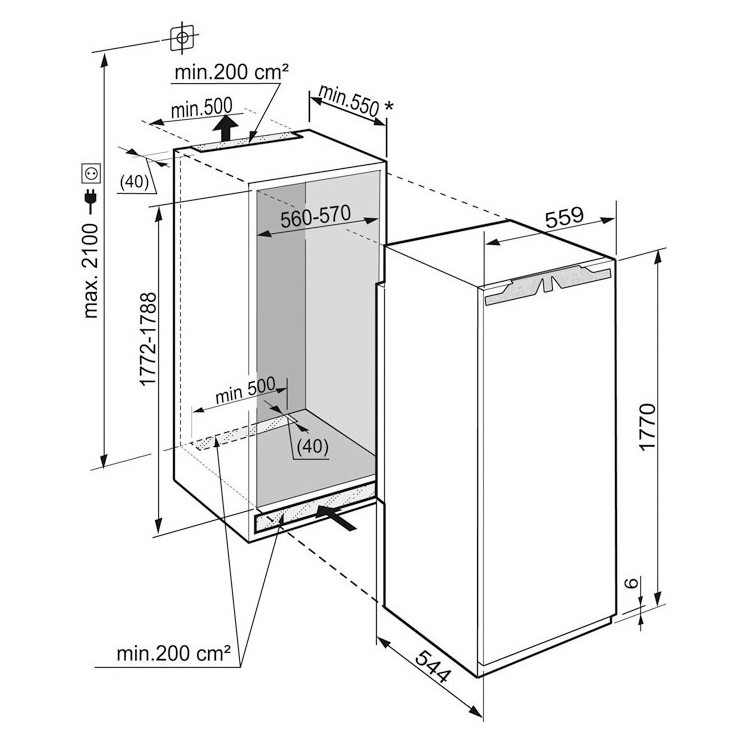 min.200 cm²

min.500

min.550 *

(40)

max. 2100

560-570

559

1772-1788

min 500

(40)

1770

6

min.200 cm²

544