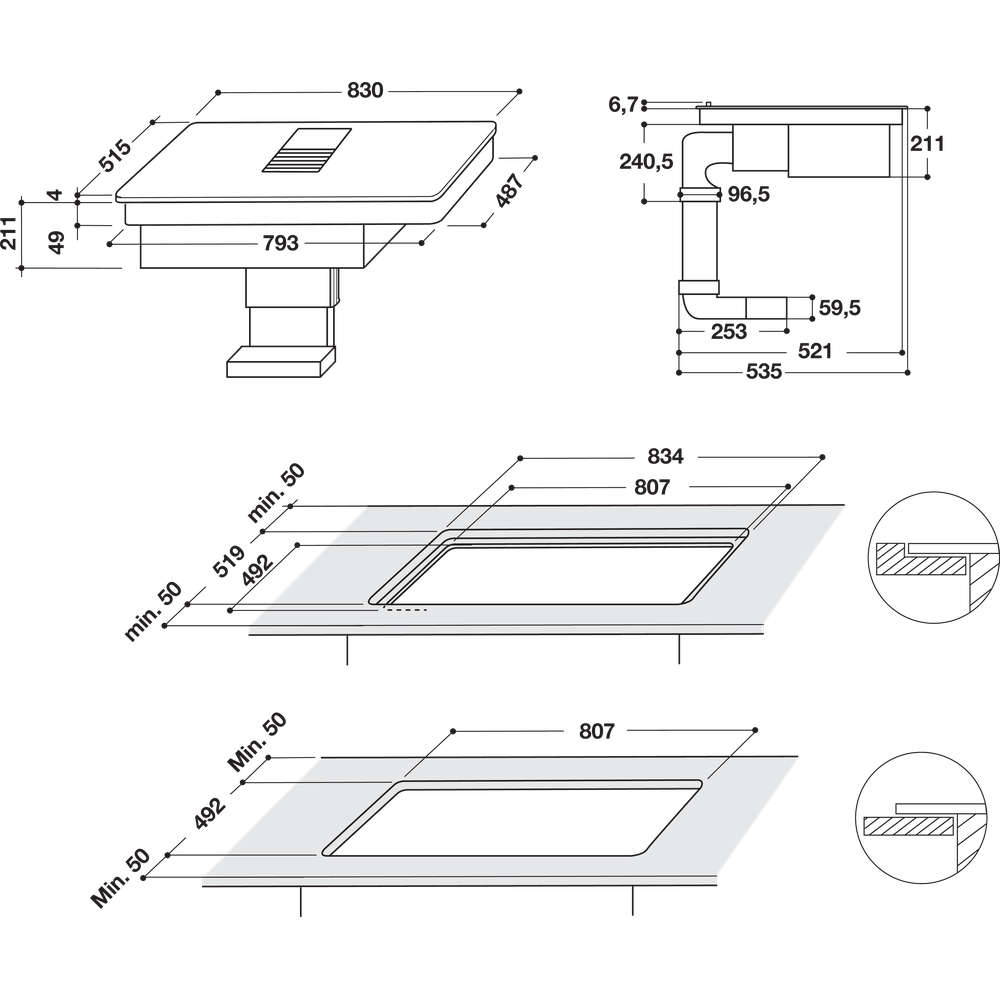 830
515
487
4
211
49
793

6,7
211
240,5
96,5
59,5
253
521
535

834
807
min. 50
519
492
min. 50

807
Min. 50
492
Min. 50