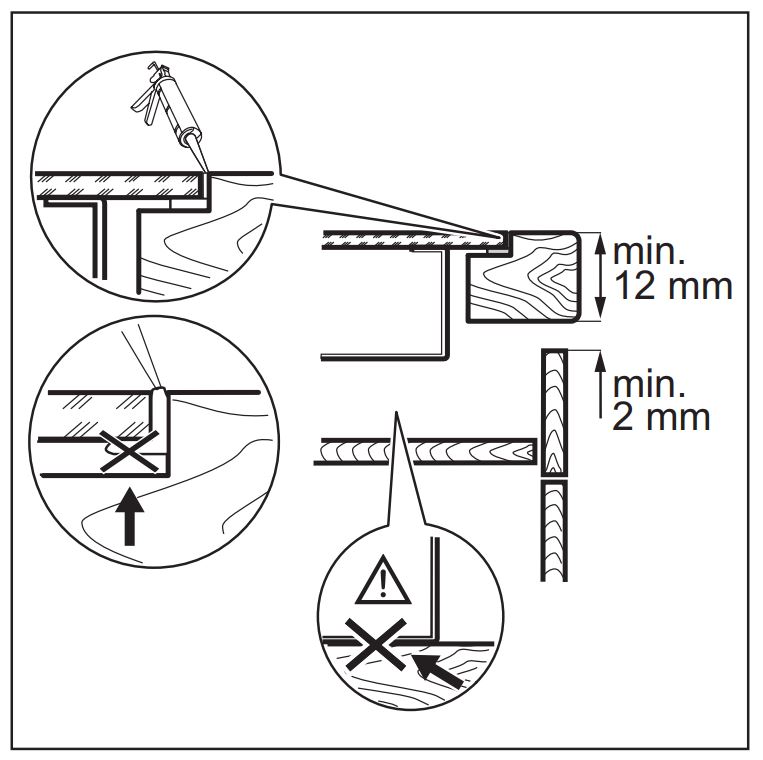 min.
12 mm

min.
2 mm