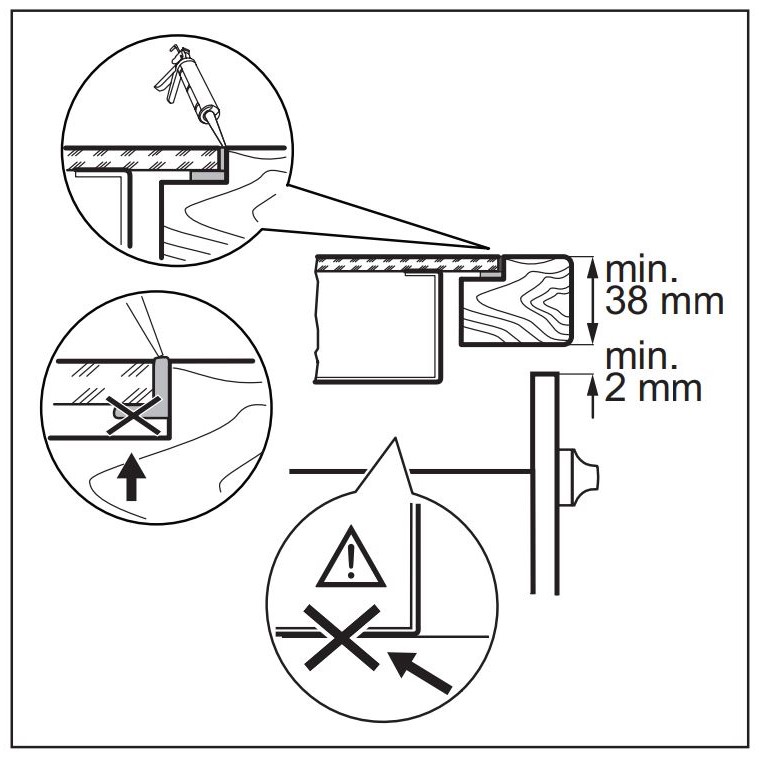 min.
38 mm

min.
2 mm