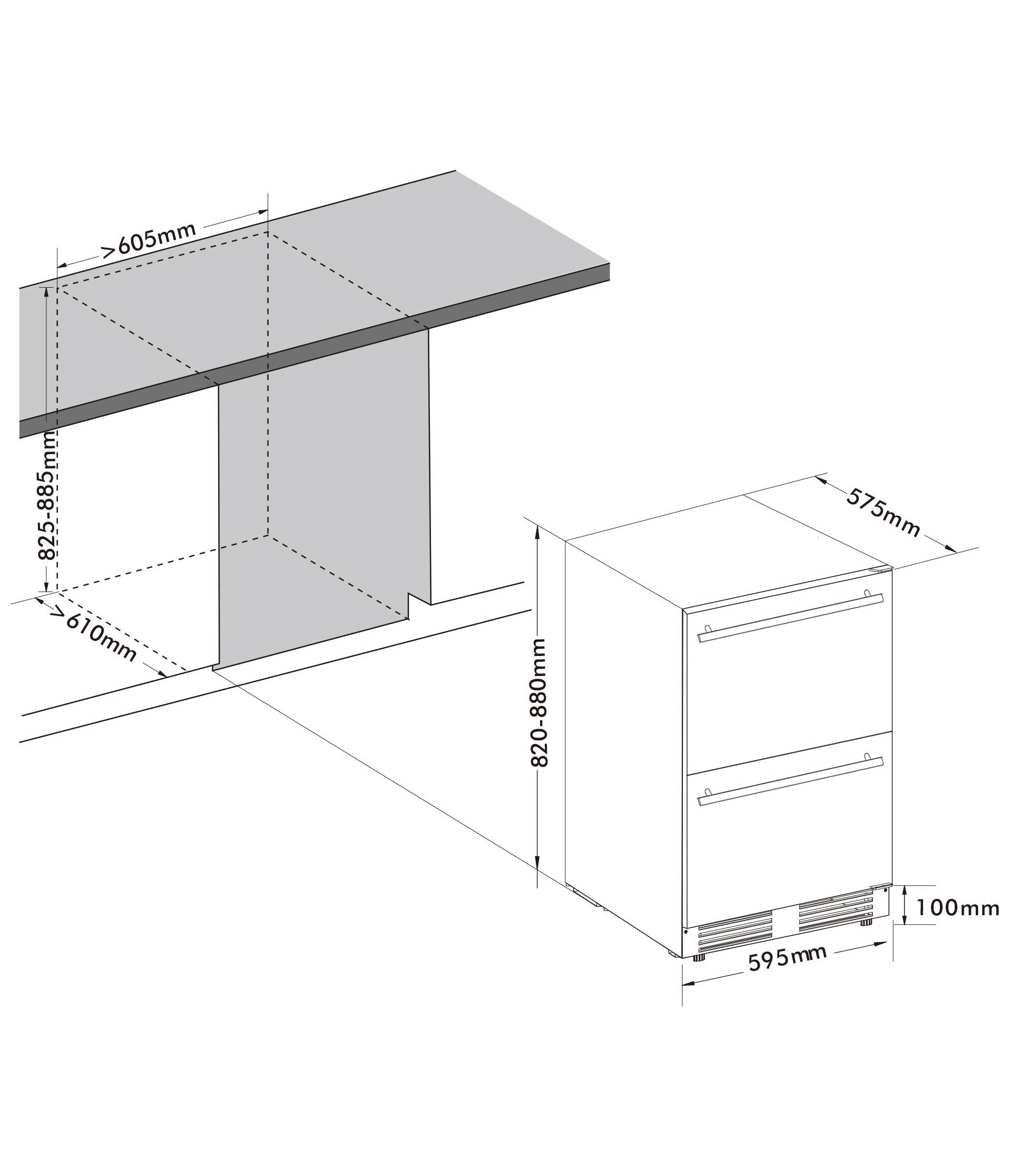 >605mm

825-885mm

>610mm

575mm

820-880mm

100mm

595mm