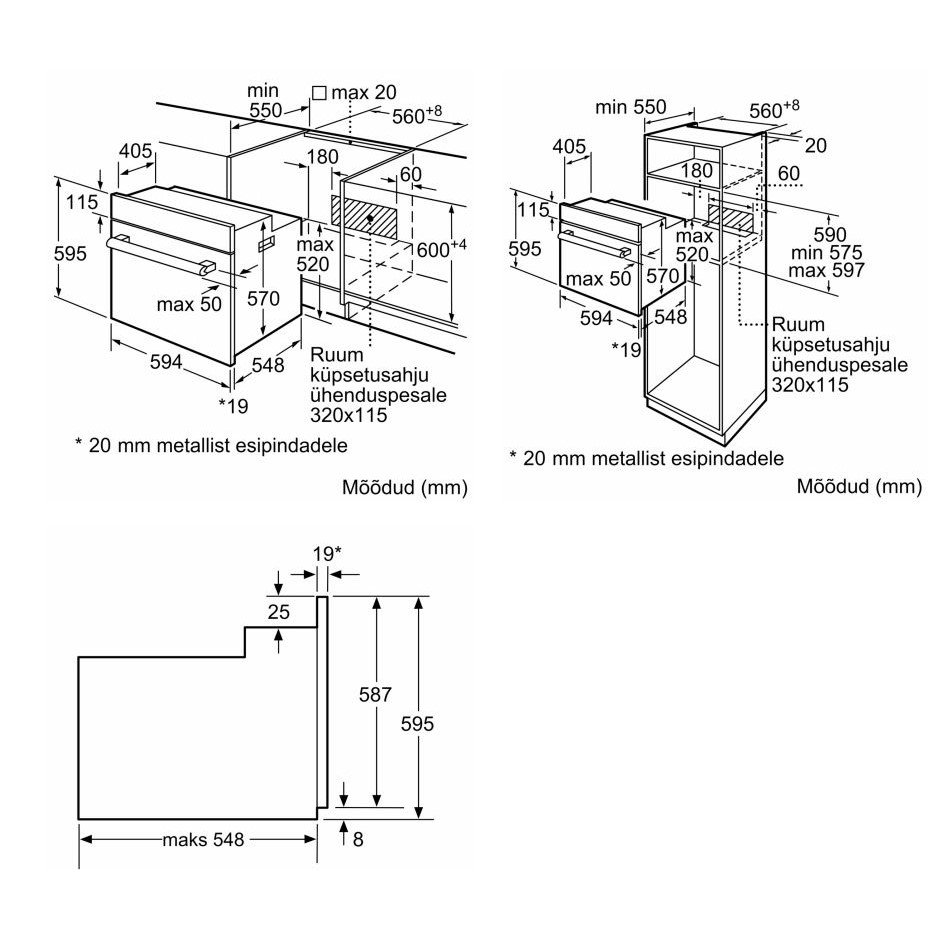 min 550
□ max 20
$560^{+8}$
405
180
60
115
595
max 520
$600^{+4}$
max 50
570
594
548
*19
Ruum küpsetusahju ühenduspesale 320x115

* 20 mm metallist esipindadele

Mõõdud (mm)

min 550
$560^{+8}$
20
405
180
60
115
595
max 520
590
min 575
max 597
max 50
570
594
548
*19
Ruum küpsetusahju ühenduspesale 320x115

* 20 mm metallist esipindadele

Mõõdud (mm)

19*
25
587
595
maks 548
8